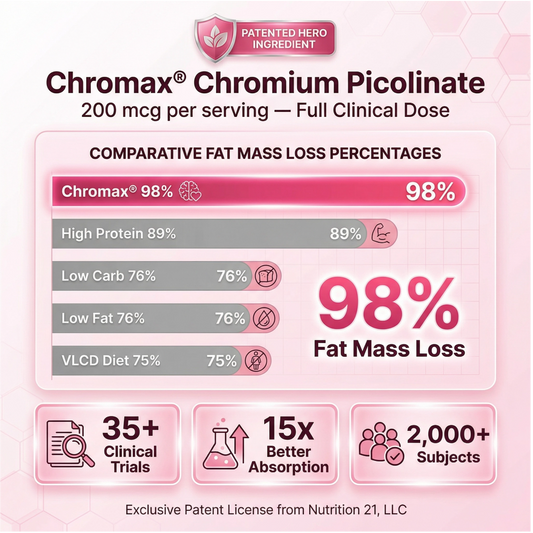 PATENTED HERO INGREDIENT

Chromax® Chromium Picolinate

200 mcg per serving — Full Clinical Dose

COMPARATIVE FAT MASS LOSS PERCENTAGES

Chromax® 98% 98%

High Protein 89% 89%

Low Carb 76% 76%

Low Fat 76% 76%

VLCD Diet 75% 75%

98% Fat Mass Loss

35+ Clinical Trials

15x Better Absorption

2,000+ Subjects

Exclusive Patent License from Nutrition 21, LLC